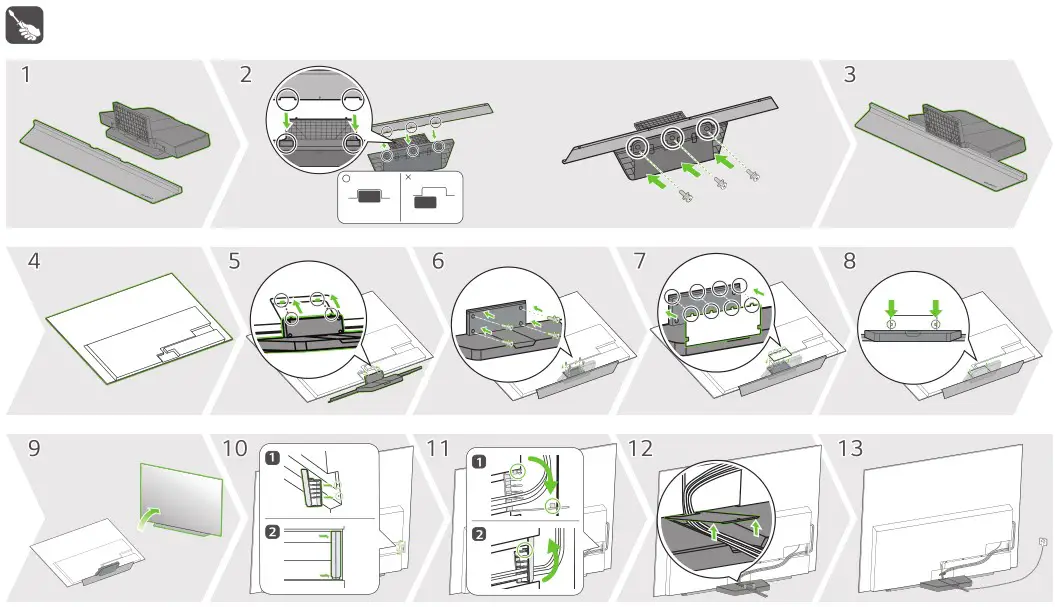 1

2

○ ×

3

4

5

6

7

8

9

10

1

2

11

1

2

12

13