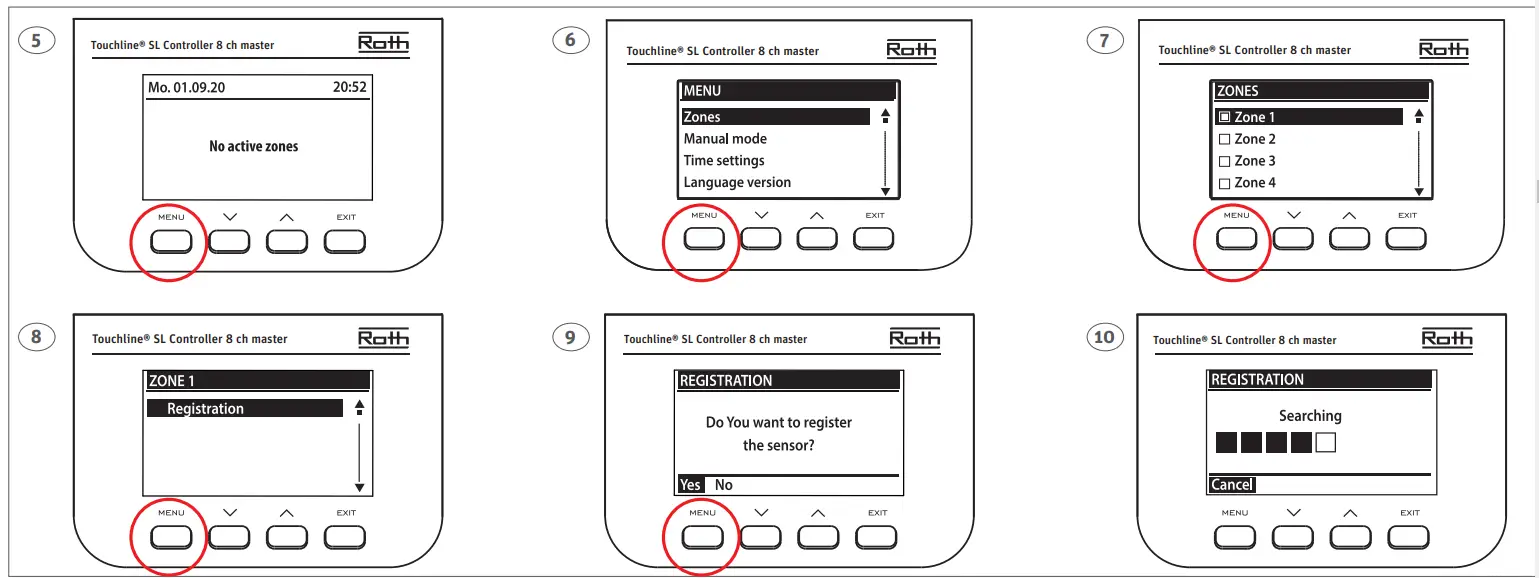 5

Touchline® SL Controller 8 ch master

Roth

Mo. 01.09.20

20:52

No active zones

MENU

EXIT

6

Touchline® SL Controller 8 ch master

Roth

MENU

Zones

Manual mode

Time settings

Language version

MENU

EXIT

7

Touchline® SL Controller 8 ch master

Roth

ZONES

Zone 1

Zone 2

Zone 3

Zone 4

MENU

EXIT

8

Touchline® SL Controller 8 ch master

Roth

ZONE 1

Registration

MENU

EXIT

9

Touchline® SL Controller 8 ch master

Roth

REGISTRATION

Do You want to register the sensor?

Yes No

MENU

EXIT

10

Touchline® SL Controller 8 ch master

Roth

REGISTRATION

Searching

Cancel

MENU

EXIT