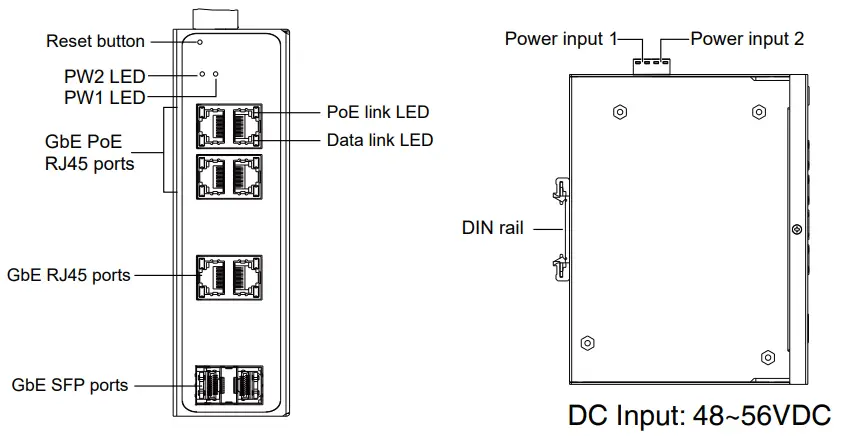 Reset button

PW2 LED

PW1 LED

GbE PoE RJ45 ports

PoE link LED

Data link LED

GbE RJ45 ports

GbE SFP ports

Power input 1

Power input 2

DIN rail

DC Input: 48~56VDC