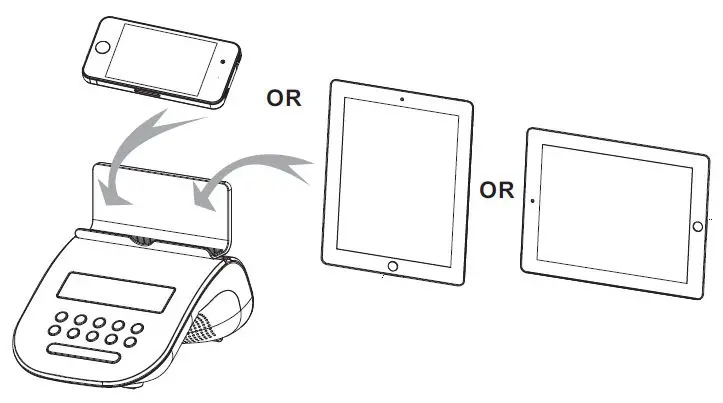 OR

OR