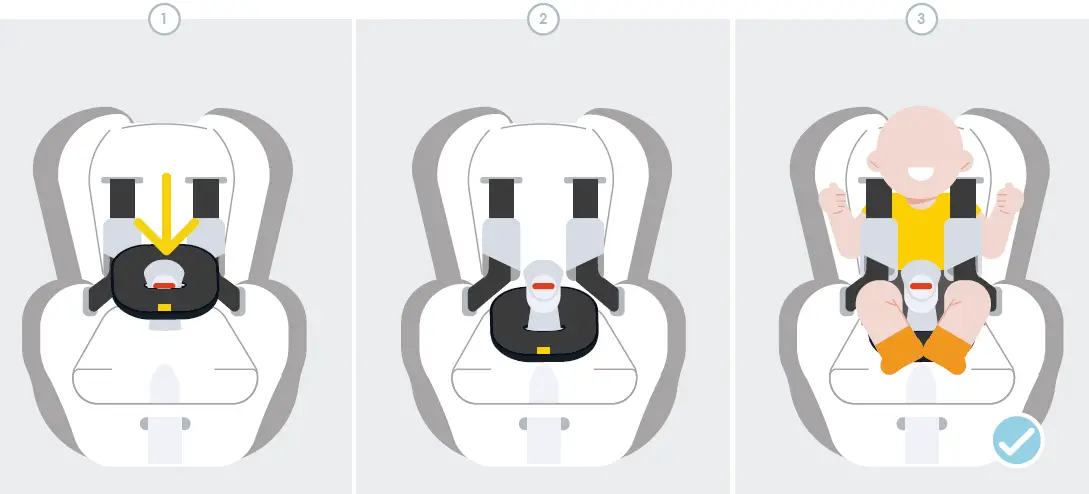 1

2

3