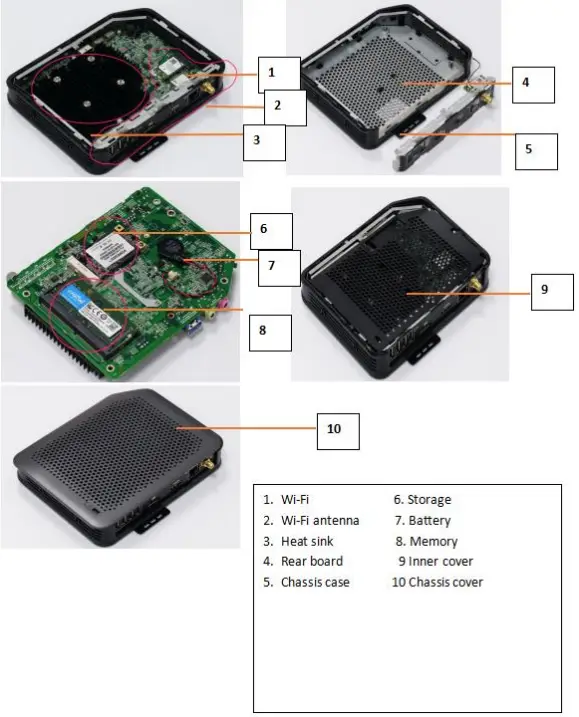 1

2

3

4

5

6

7

8

9

10

1. Wi-Fi
2. Wi-Fi antenna
3. Heat sink
4. Rear board
5. Chassis case

6. Storage
7. Battery
8. Memory
9 Inner cover
10 Chassis cover