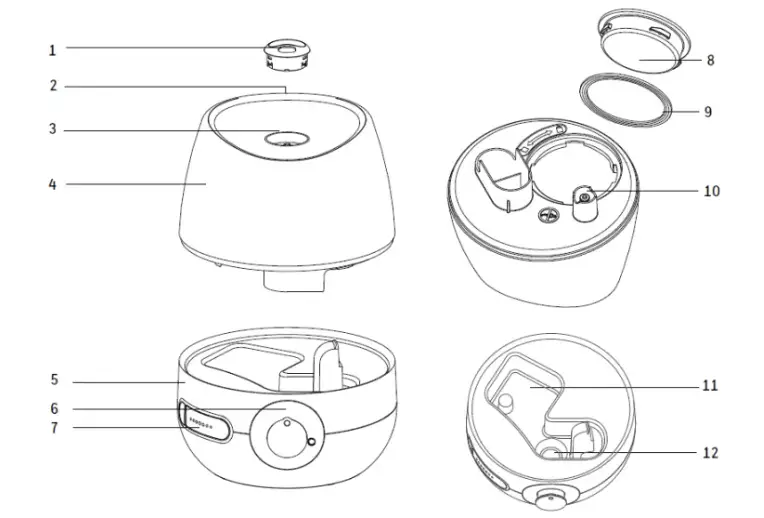 1
2
3
4
5
6
7
8
9
10
11
12