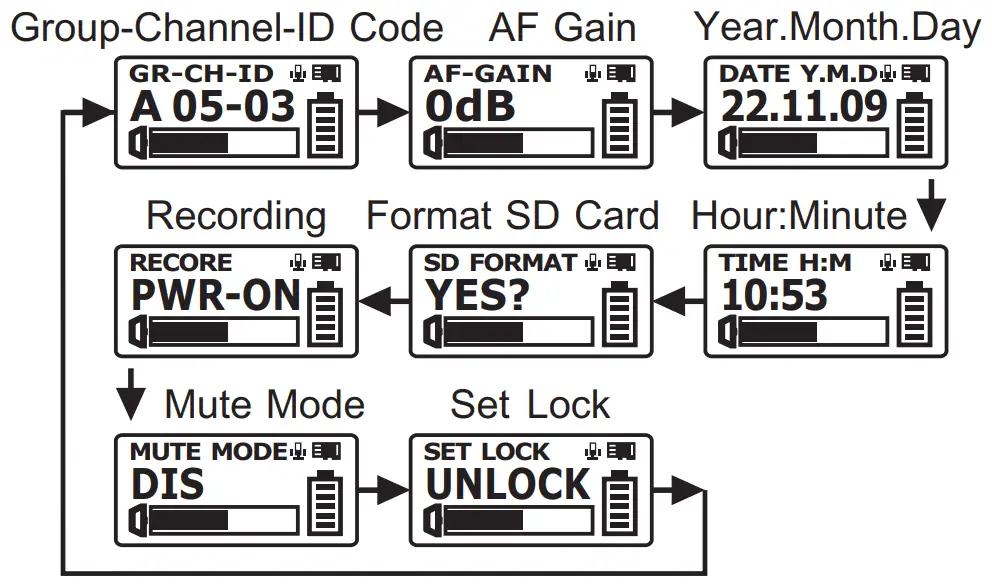 Group-Channel-ID Code

GR-CH-ID
A 05-03

AF Gain

AF-GAIN
0dB

Year.Month.Day

DATE Y.M.D
22.11.09

Hour:Minute

TIME H:M
10:53

Format SD Card

SD FORMAT
YES?

Recording

RECORE
PWR-ON

Mute Mode

MUTE MODE
DIS

Set Lock

SET LOCK
UNLOCK