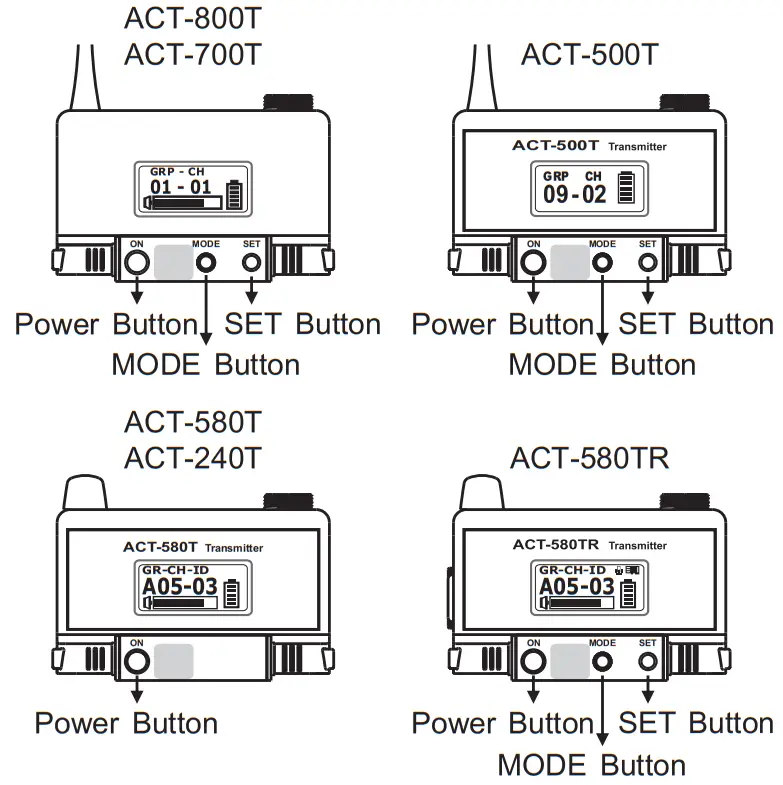 ACT-800T
ACT-700T

GRP - CH
01 - 01

ON MODE SET

Power Button SET Button
MODE Button

ACT-500T

ACT-500T Transmitter
GRP CH
09-02

ON MODE SET

Power Button SET Button
MODE Button

ACT-580T
ACT-240T

ACT-580T Transmitter
GR-CH-ID
A05-03

ON

Power Button

ACT-580TR

ACT-580TR Transmitter
GR-CH-ID
A05-03

ON MODE SET

Power Button SET Button
MODE Button