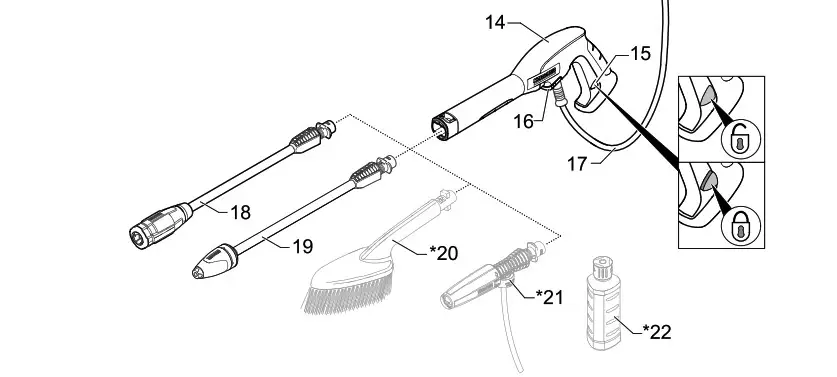 14
15
16
17
18
19
*20
*21
*22