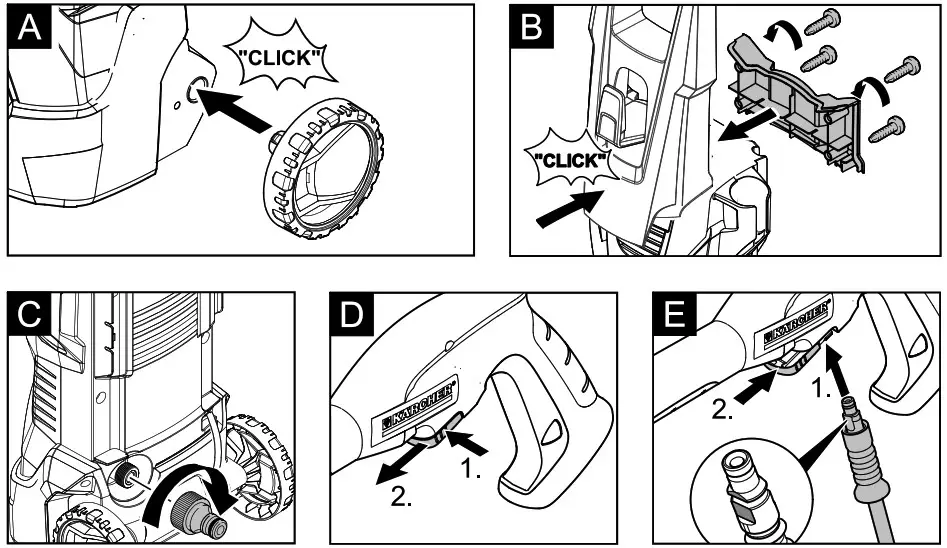 A

"CLICK"

B

"CLICK"

C

D

KÄRCHER

1.

2.

E

KÄRCHER

2.

1.