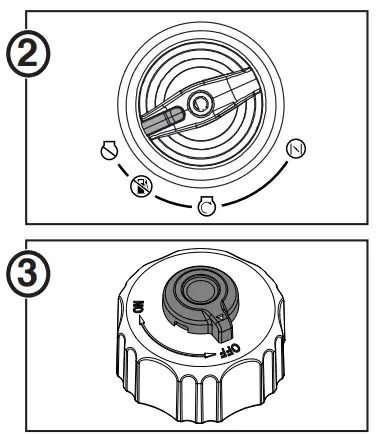 2

3

ON

OFF