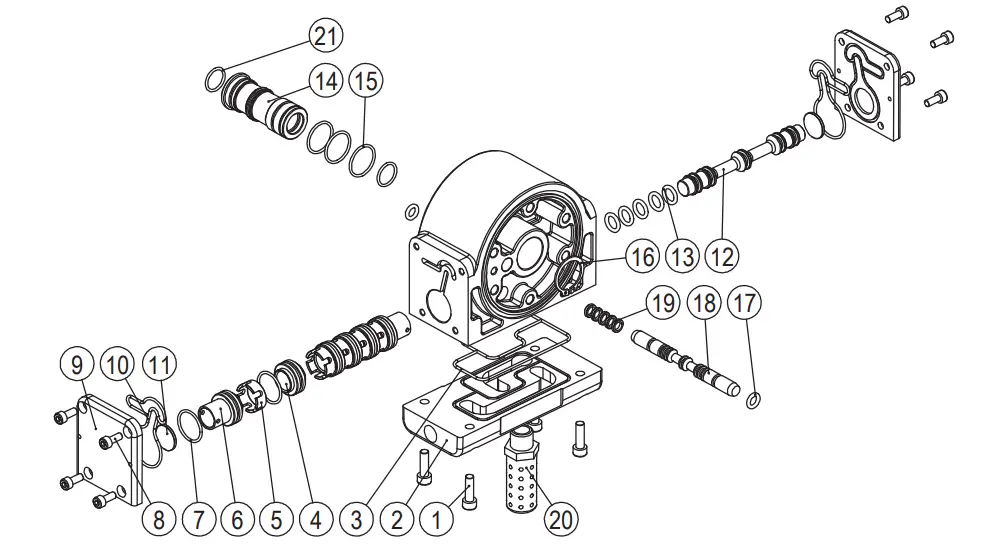 21
14
15
16
13
12
19
18
17
9
10
11
8
7
6
5
4
3
2
1
20