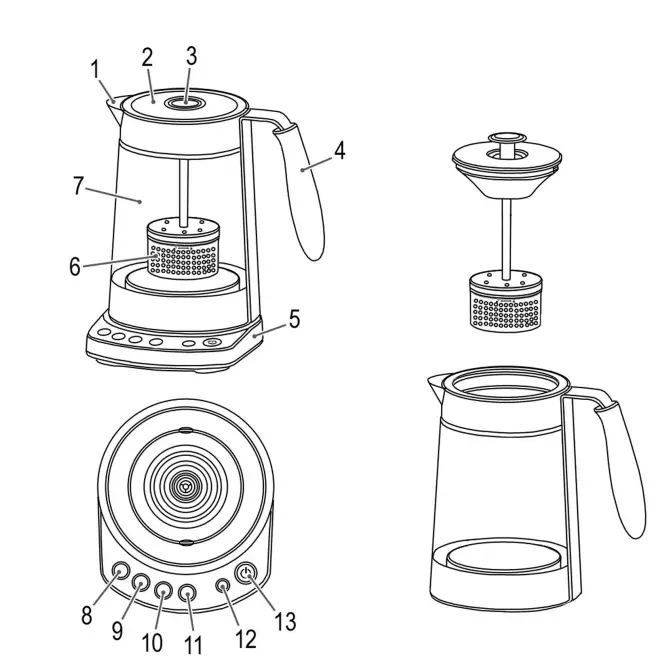 1
2
3
4
7
6
5
8
9
10
11
12
13