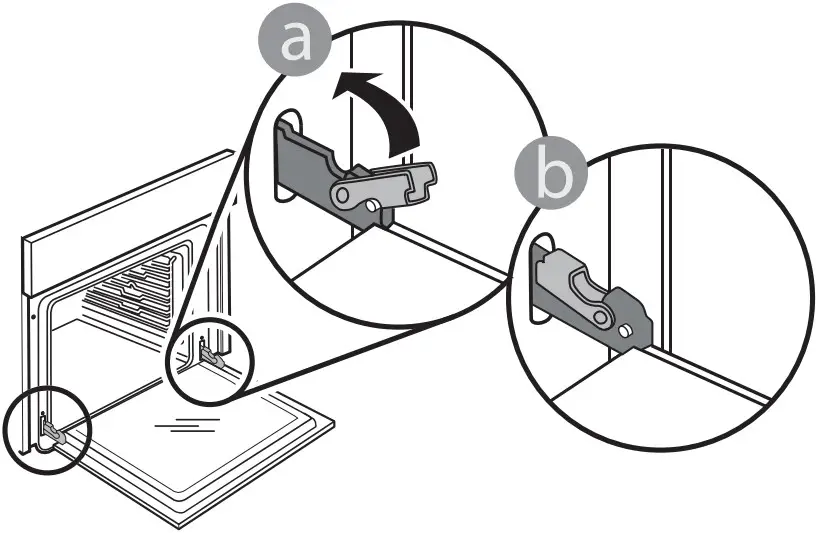 a

b