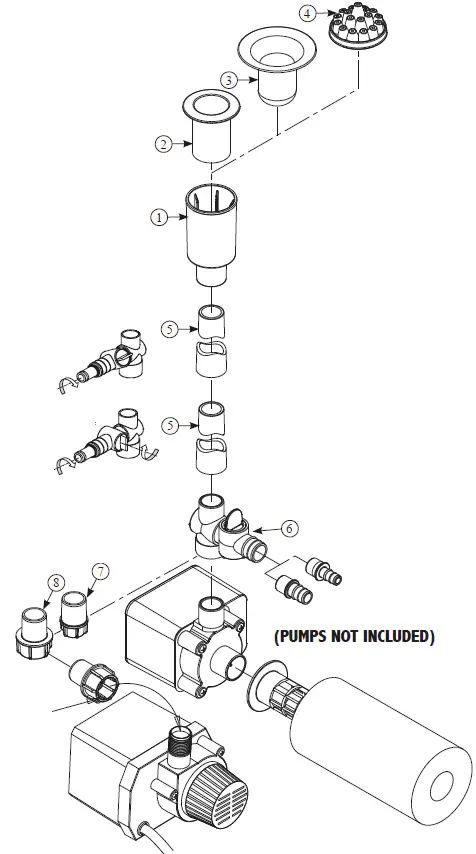 4
3
2
1
5
5
6
8
7
(PUMPS NOT INCLUDED)