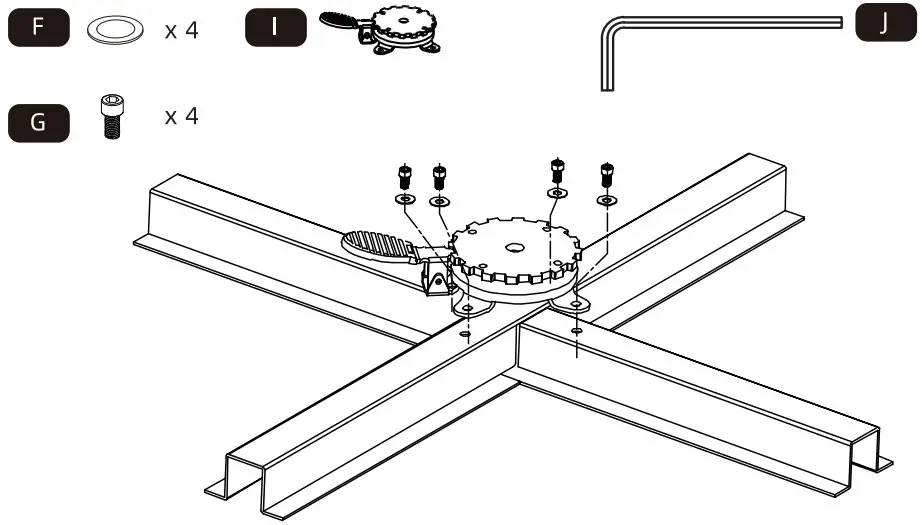 F x 4
I
J
G x 4