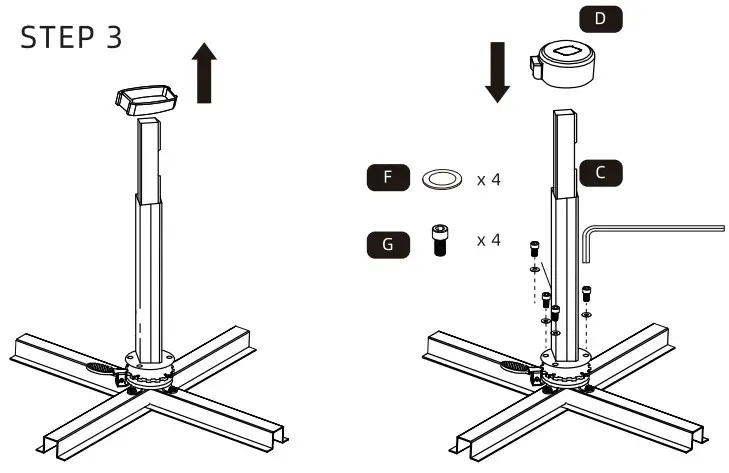 STEP 3

D

F x 4

C

G x 4