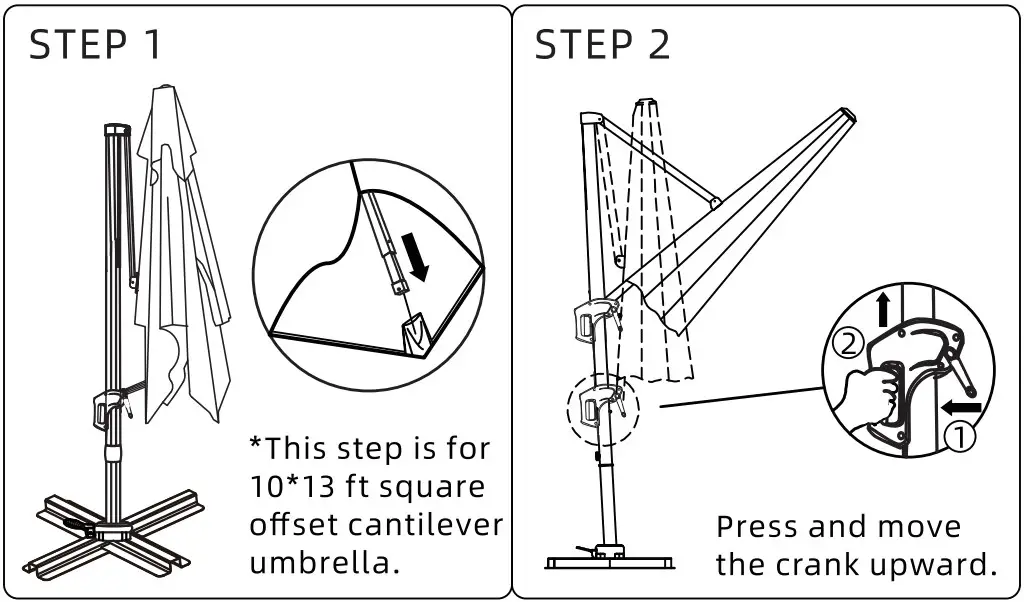 STEP 1

*This step is for 10*13 ft square offset cantilever umbrella.

STEP 2

②

①

Press and move the crank upward.