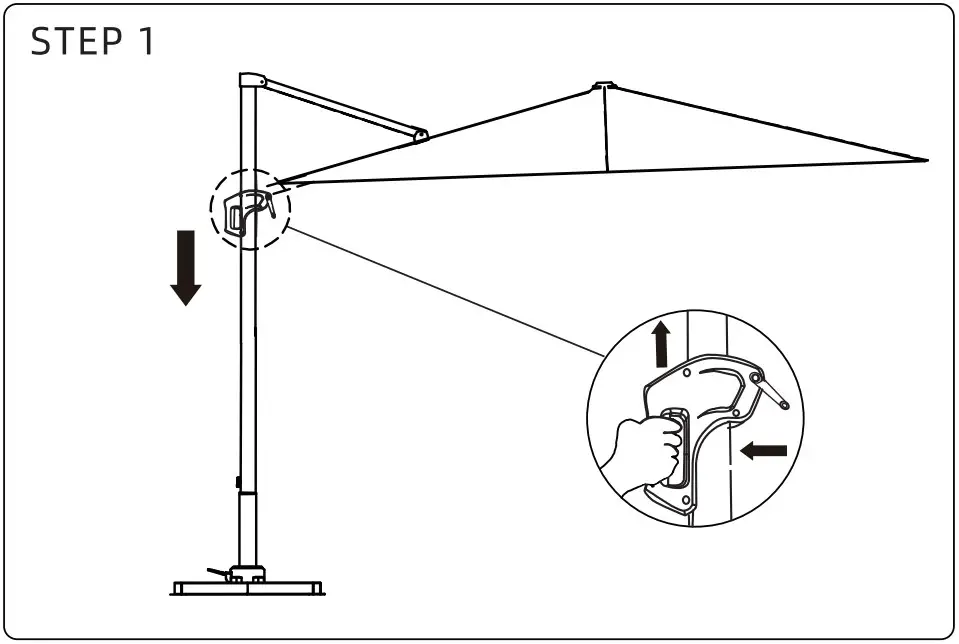 STEP 1