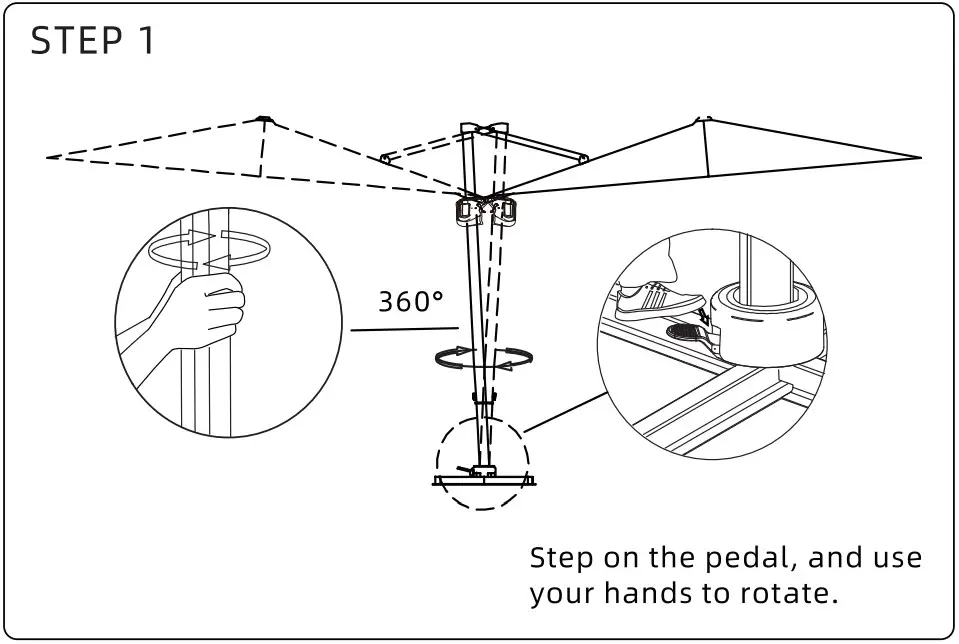 STEP 1

360°

Step on the pedal, and use your hands to rotate.