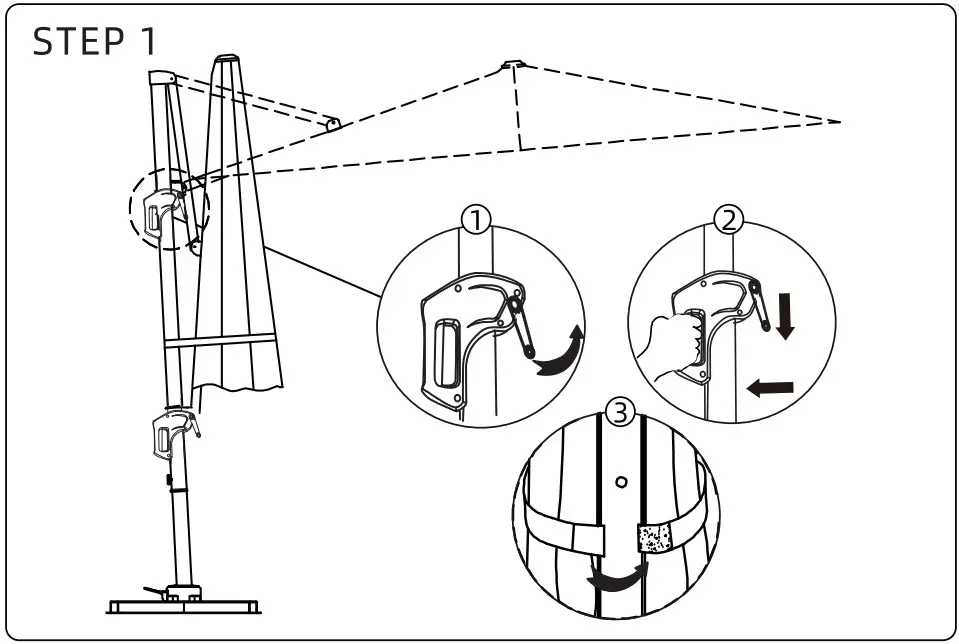 STEP 1

①

②

③