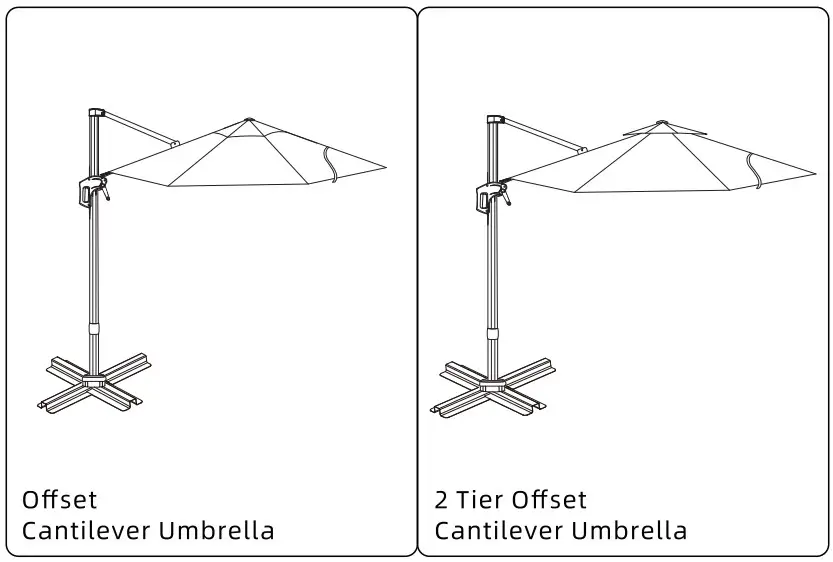 Offset
Cantilever Umbrella

2 Tier Offset
Cantilever Umbrella