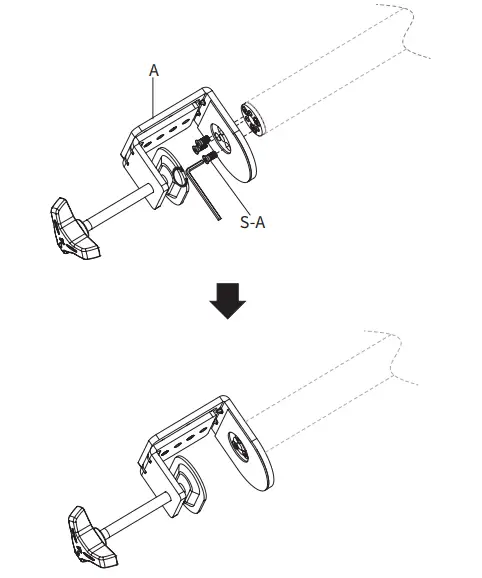 A

S-A