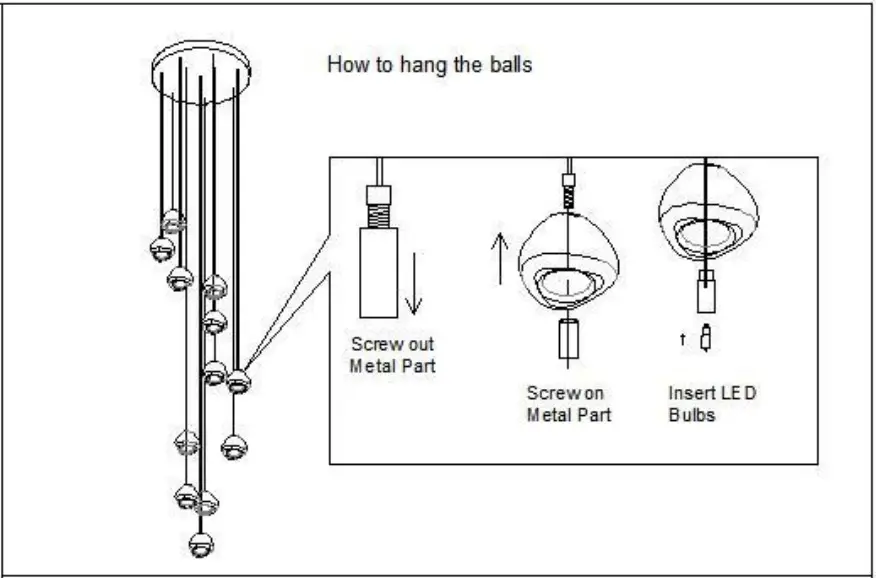 How to hang the balls

Screw out Metal Part

Screw on Metal Part

Insert LED Bulbs