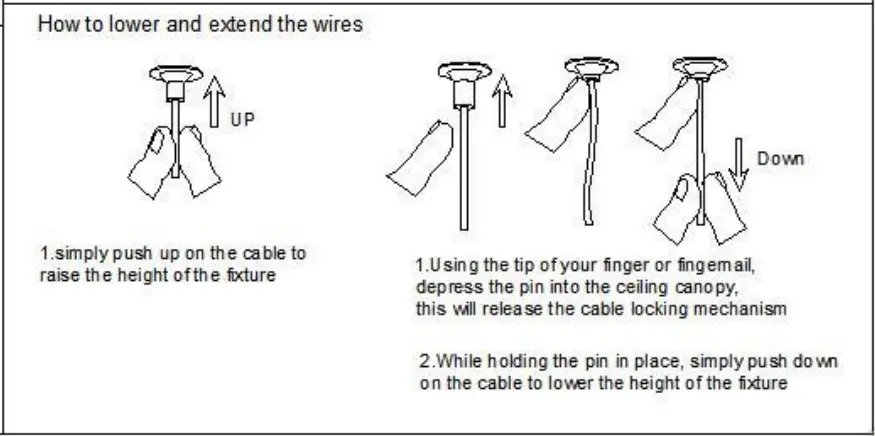 How to lower and extend the wires

UP

1.simply push up on the cable to raise the height of the fixture

Down

1.Using the tip of your finger or fingernail, depress the pin into the ceiling canopy, this will release the cable locking mechanism

2.While holding the pin in place, simply push down on the cable to lower the height of the fixture