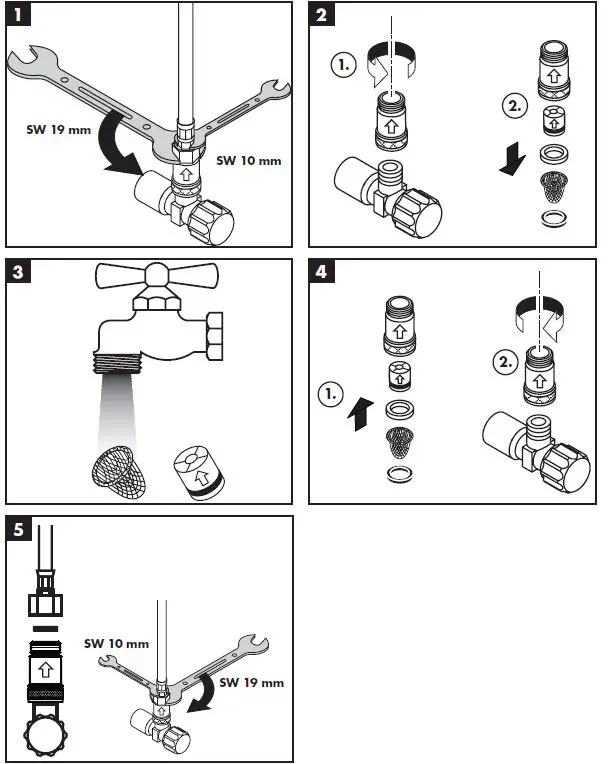 1

SW 19 mm

SW 10 mm

2

1.

2.

3

4

1.

2.

5

SW 10 mm

SW 19 mm