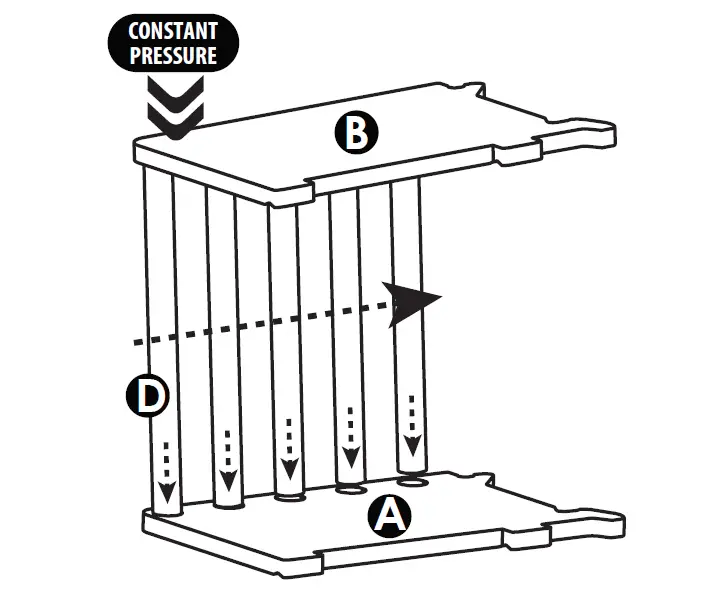 CONSTANT PRESSURE

B

D

A