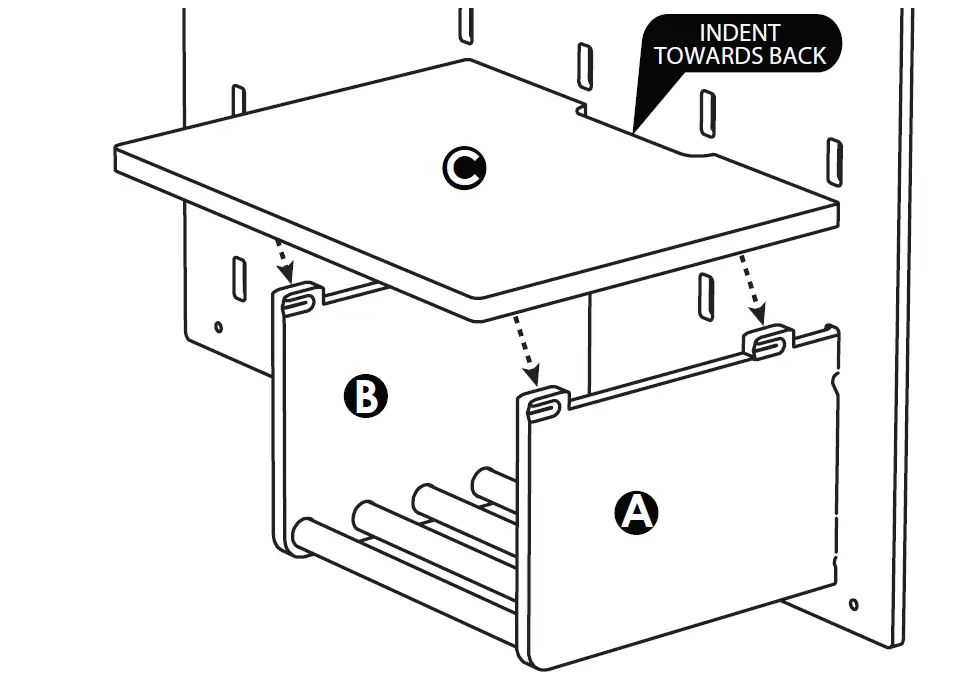 INDENT TOWARDS BACK

C

B

A