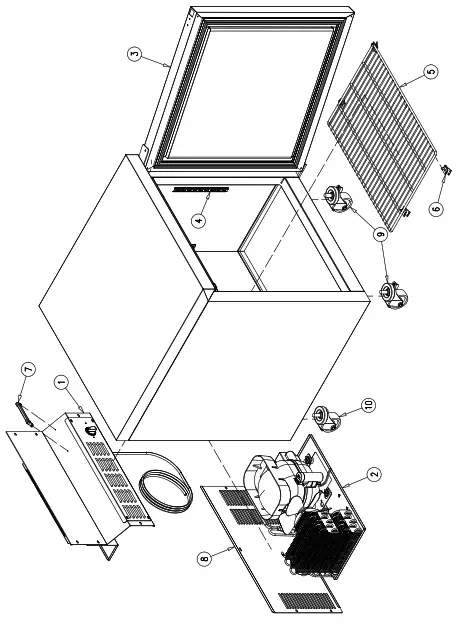 3
5
4
6
9
7
1
10
2
8