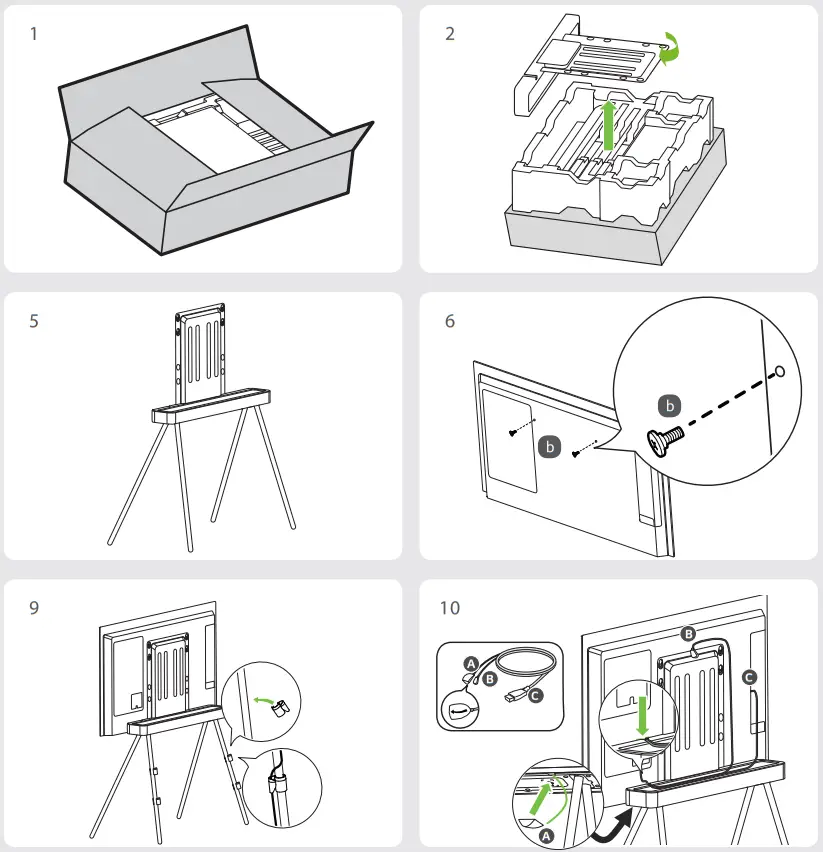 1

2

5

6

b

b

9

10

A

B

C

B

C

A