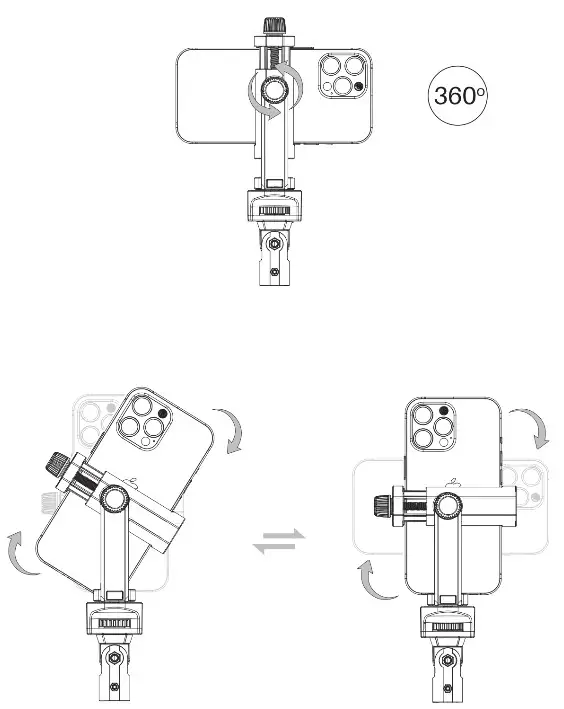 360°