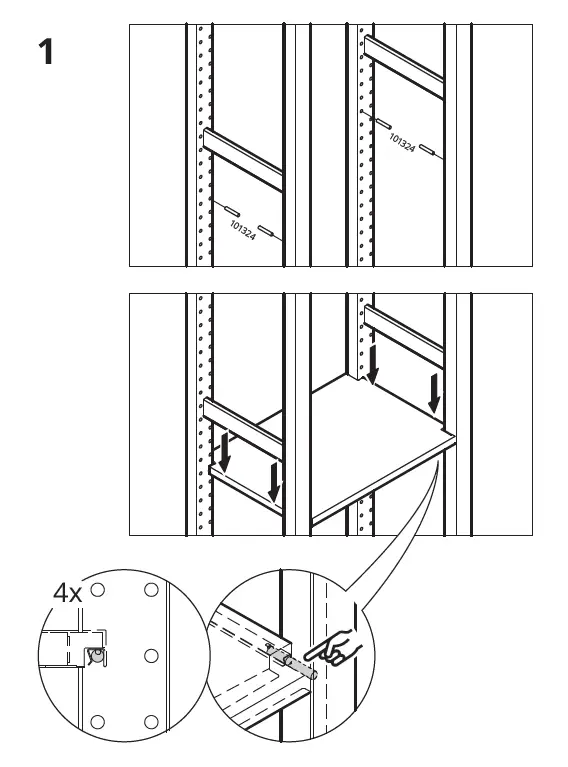 1

101324

101324

4x