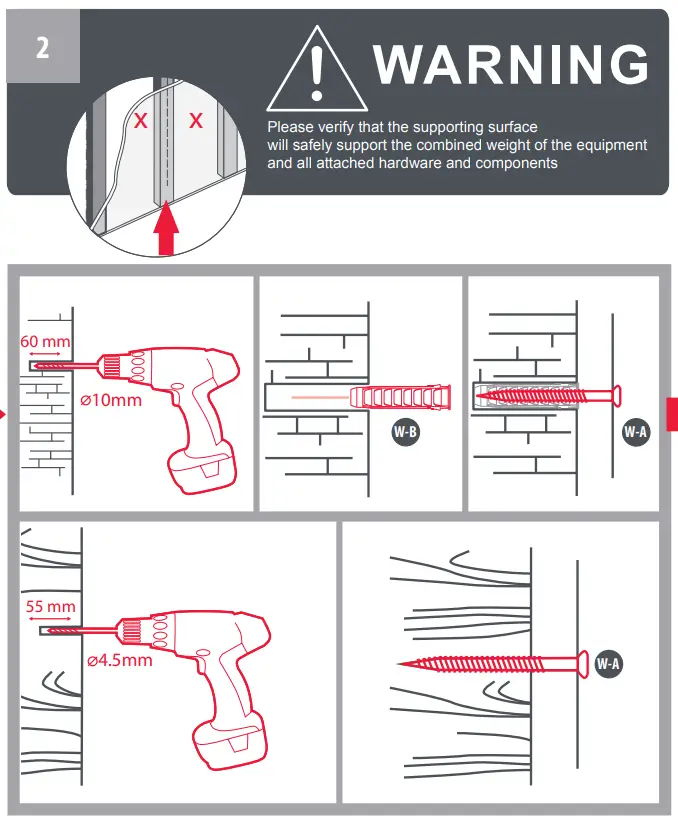 2

X X

WARNING

Please verify that the supporting surface will safely support the combined weight of the equipment and all attached hardware and components

60 mm

ø10mm

W-B

W-A

55 mm

ø4.5mm

W-A