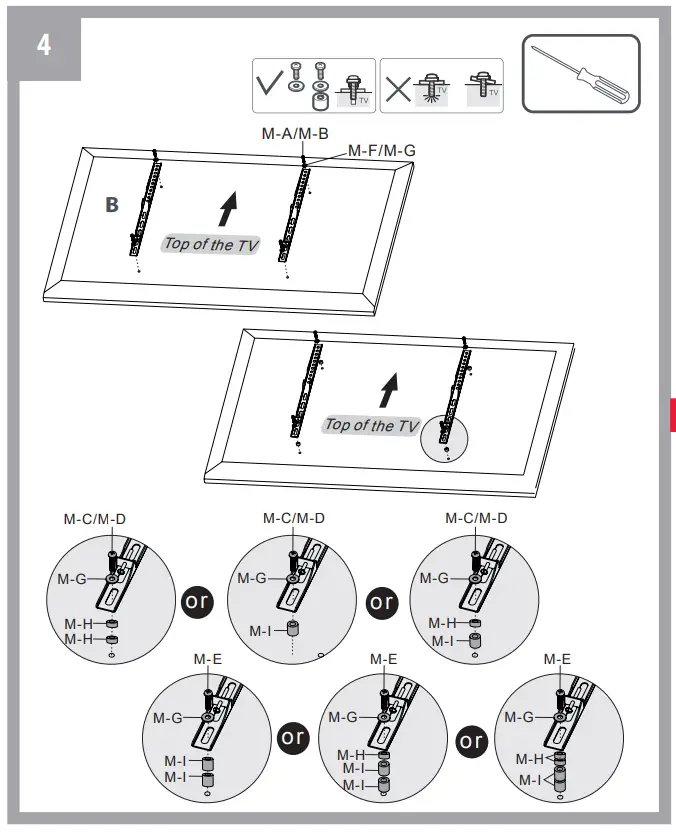 4

TV

TV

TV

M-A/M-B

M-F/M-G

B

Top of the TV

Top of the TV

M-C/M-D

M-G

M-H

M-H

or

M-C/M-D

M-G

M-I

or

M-C/M-D

M-G

M-H

M-I

M-E

M-G

M-I

M-I

or

M-E

M-G

M-H

M-I

M-I

or

M-E

M-G

M-H

M-I