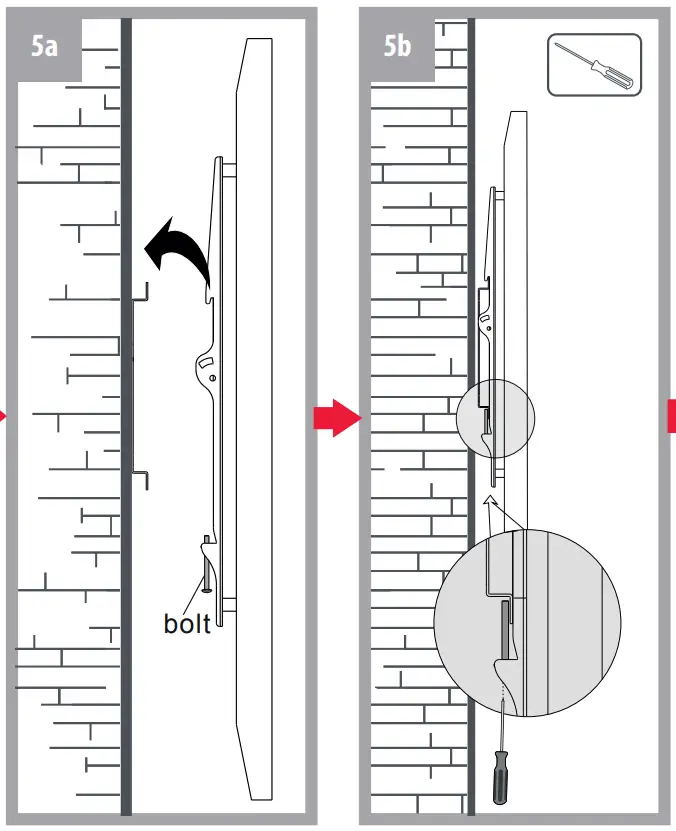 5a

bolt

5b