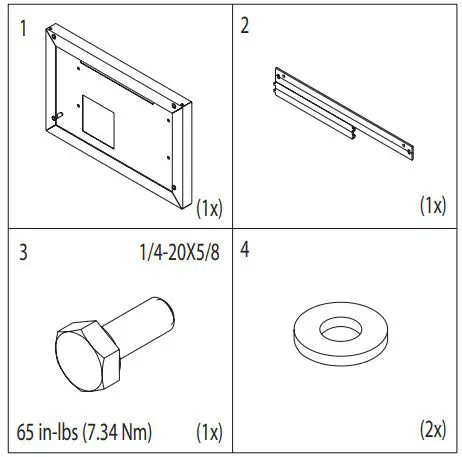 1

(1x)

2

(1x)

3

1/4-20X5/8

65 in-lbs (7.34 Nm)

(1x)

4

(2x)