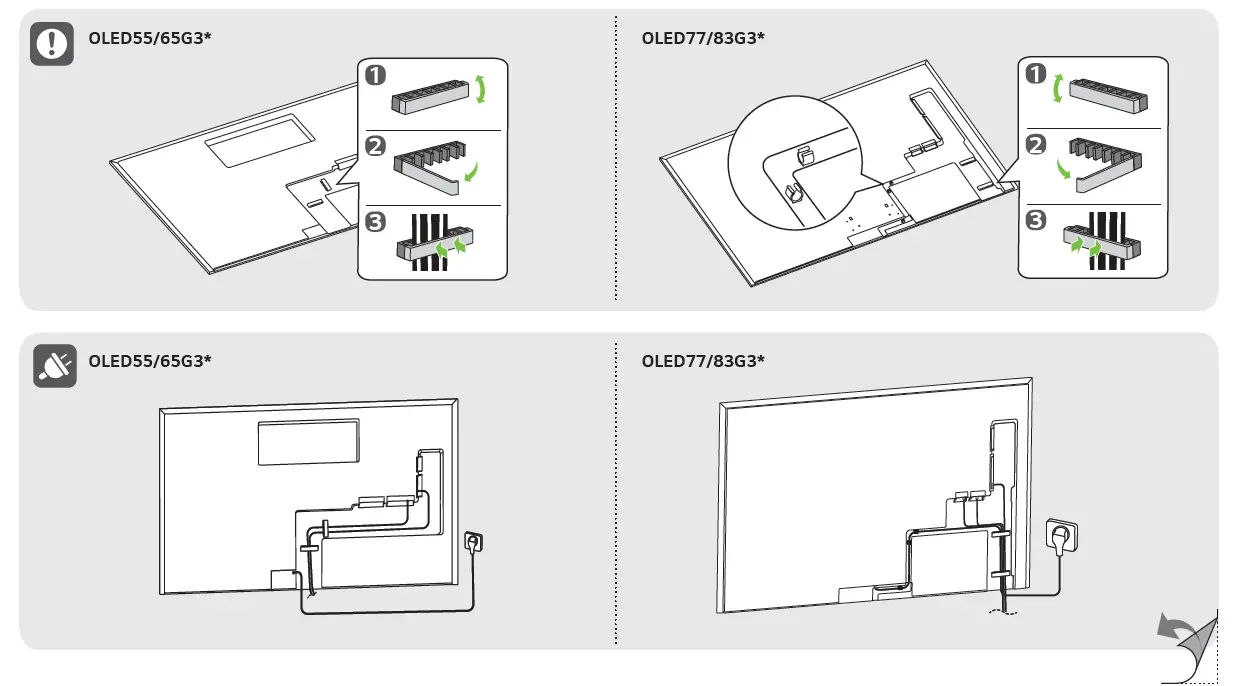 OLED55/65G3*

1
2
3

OLED77/83G3*

1
2
3

OLED55/65G3*

OLED77/83G3*