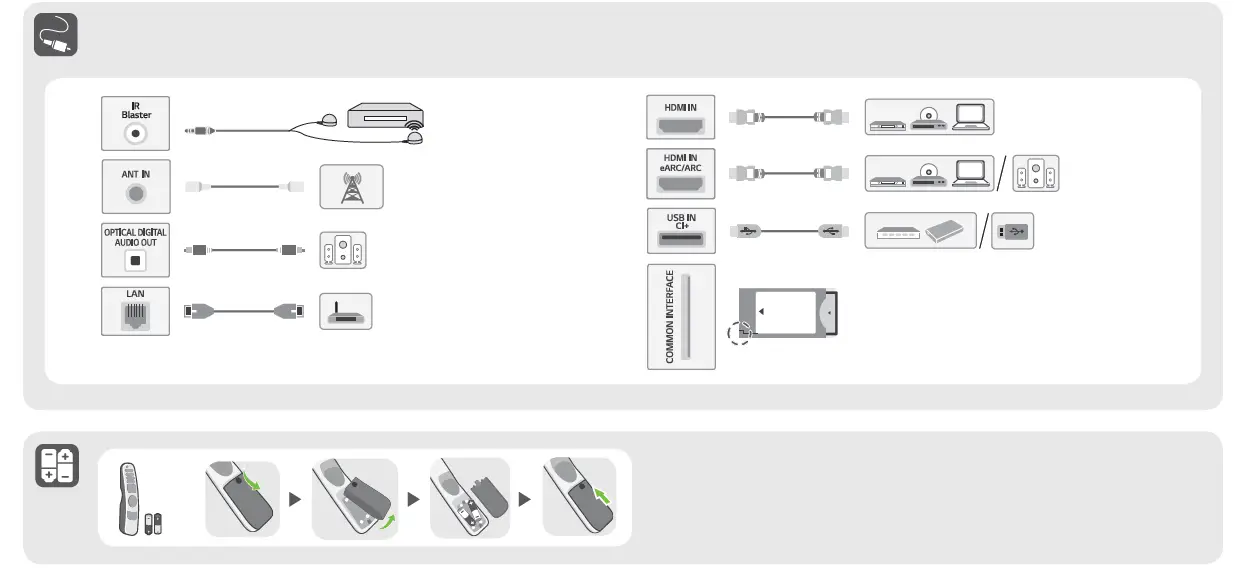 IR Blaster

ANT IN

OPTICAL DIGITAL AUDIO OUT

LAN

HDMI IN

HDMI IN eARC/ARC

USB IN CI+

COMMON INTERFACE