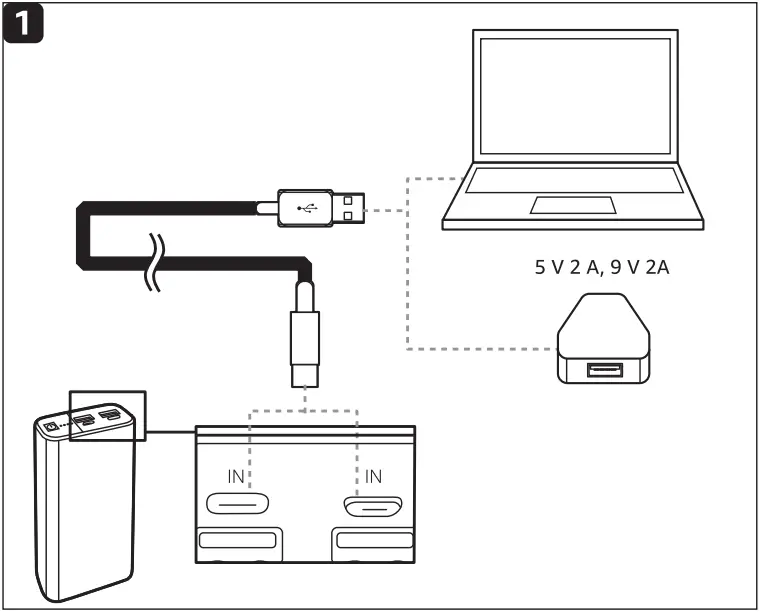 1

5 V 2 A, 9 V 2A

IN

IN