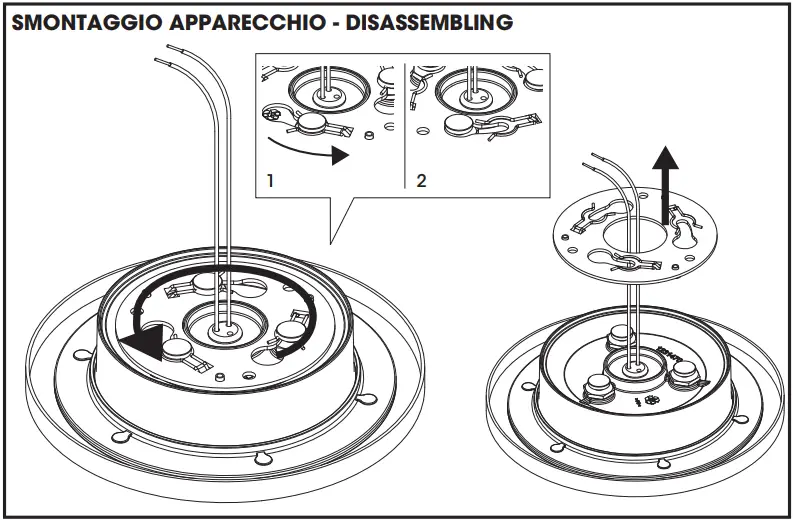 SMONTAGGIO APPARECCHIO - DISASSEMBLING

1

2