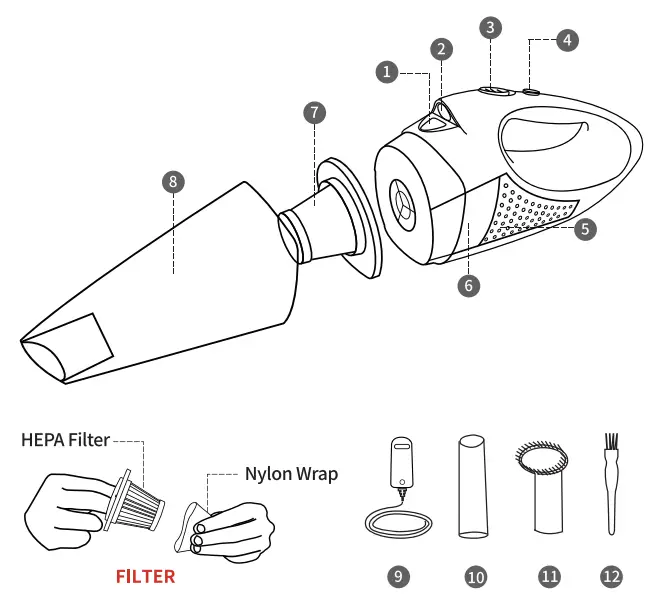 3
4
2
1
7
8
5
6
HEPA Filter
Nylon Wrap
FILTER
9
10
11
12