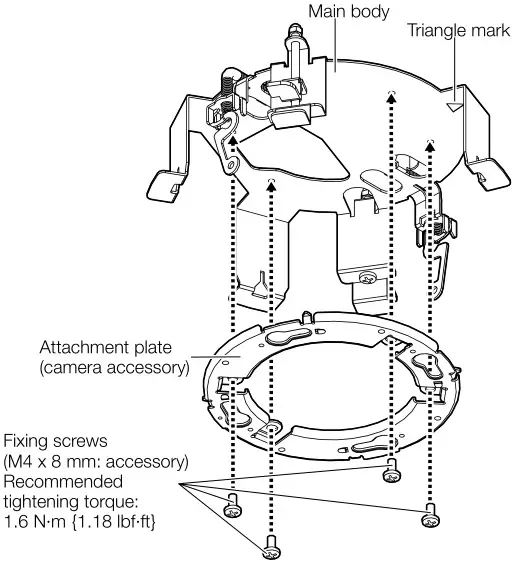 Main body

Triangle mark

Attachment plate
(camera accessory)

Fixing screws
(M4 x 8 mm: accessory)
Recommended
tightening torque:
1.6 N·m {1.18 lbf·ft}