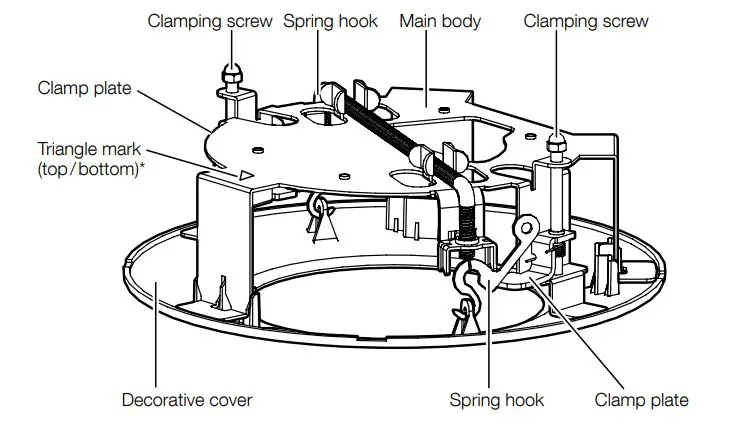 Clamping screw
Spring hook
Main body
Clamping screw
Clamp plate
Triangle mark (top/bottom)*
Decorative cover
Spring hook
Clamp plate