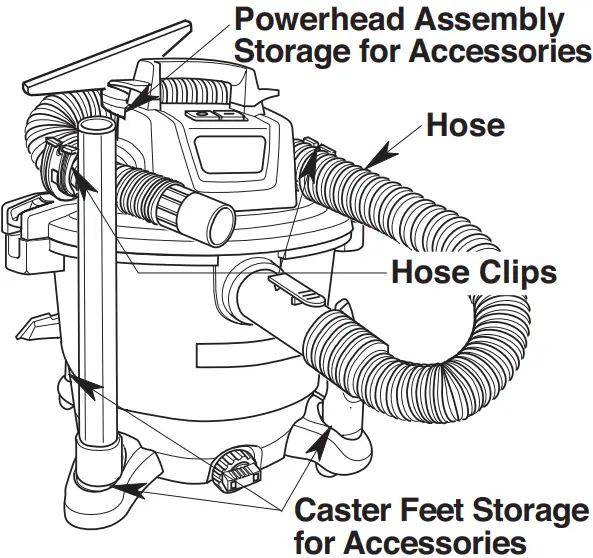 Powerhead Assembly Storage for Accessories

Hose

Hose Clips

Caster Feet Storage for Accessories