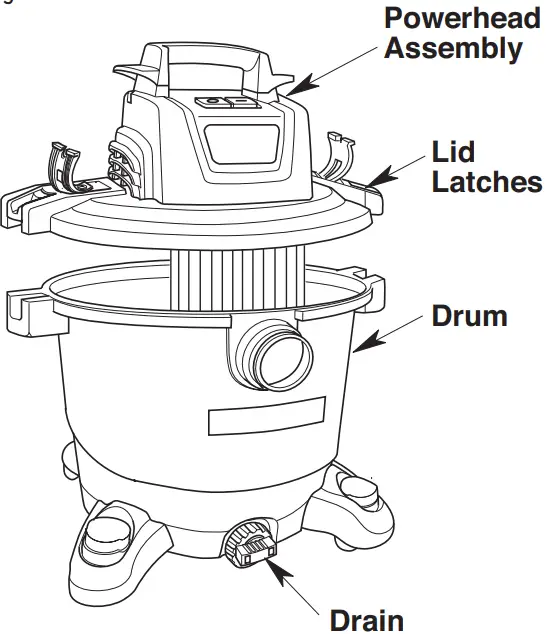 Powerhead Assembly

Lid Latches

Drum

Drain