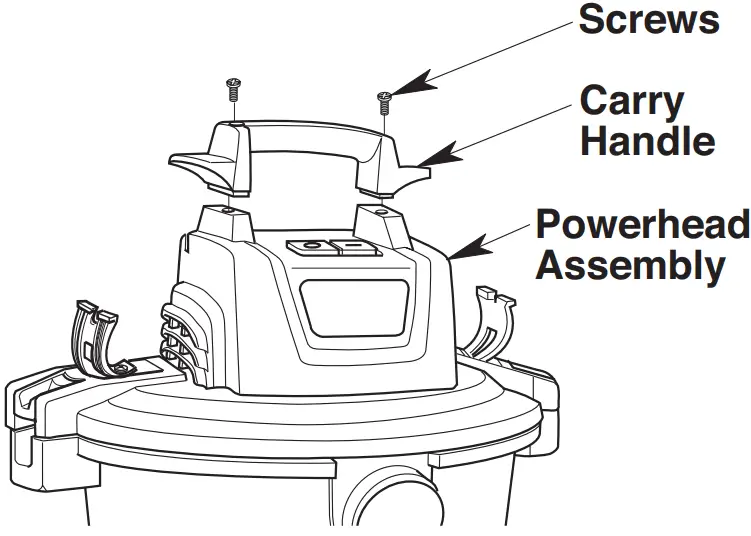 Screws

Carry Handle

Powerhead Assembly