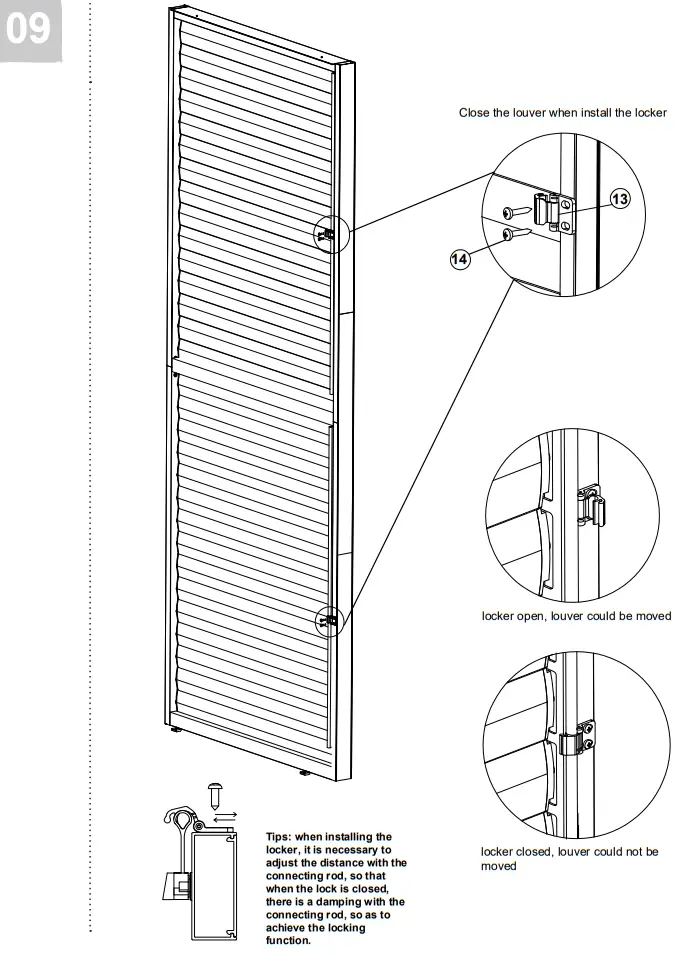 09

Close the louver when install the locker

13

14

locker open, louver could be moved

locker closed, louver could not be moved

Tips: when installing the locker, it is necessary to adjust the distance with the connecting rod, so that when the lock is closed, there is a damping with the connecting rod, so as to achieve the locking function.