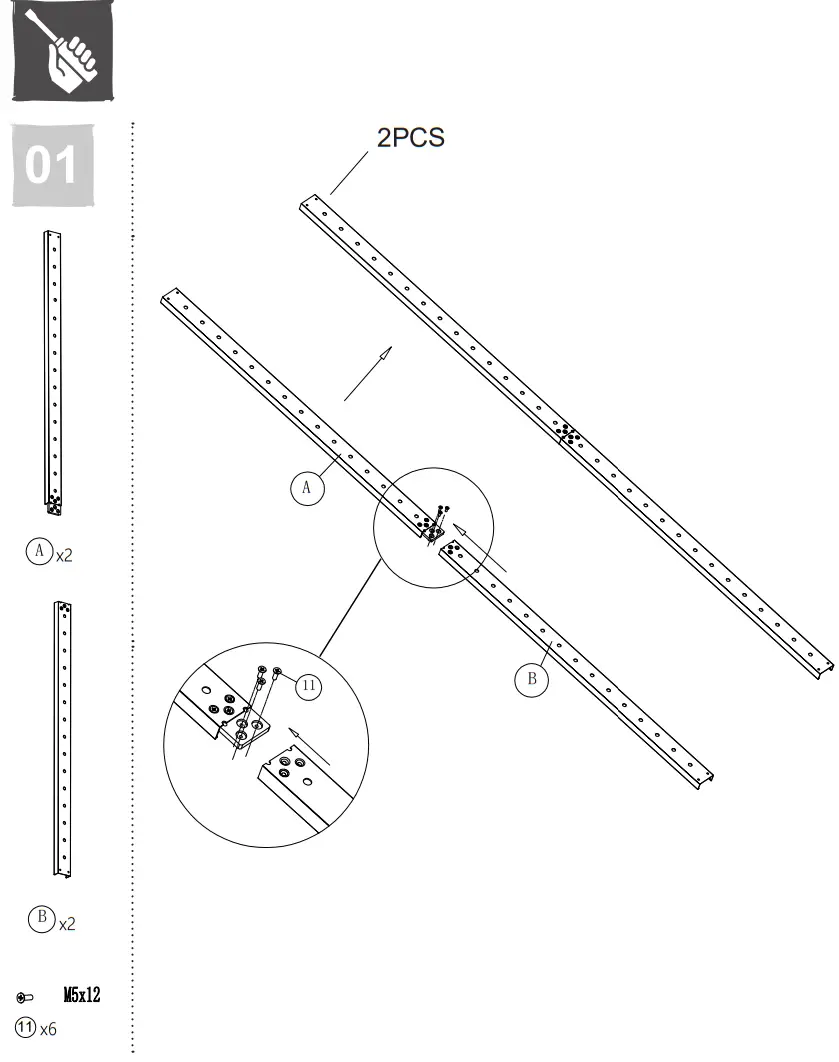 01

A x2

B x2

M5x12

11 x6

2PCS

A

B

11