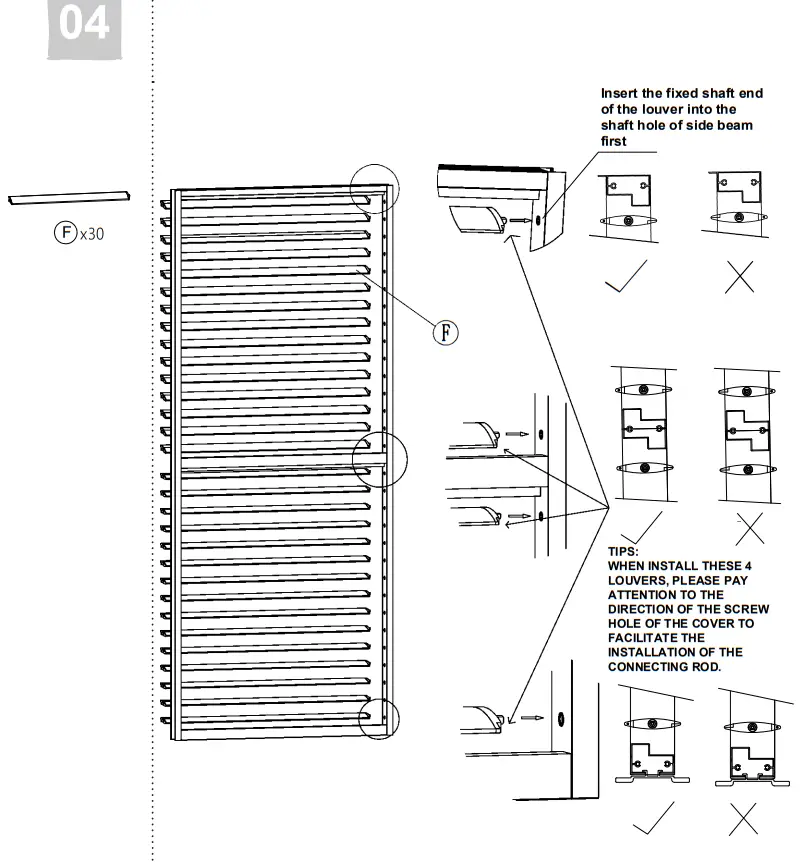 04

F x30

F

Insert the fixed shaft end of the louver into the shaft hole of side beam first

TIPS:
WHEN INSTALL THESE 4 LOUVERS, PLEASE PAY ATTENTION TO THE DIRECTION OF THE SCREW HOLE OF THE COVER TO FACILITATE THE INSTALLATION OF THE CONNECTING ROD.